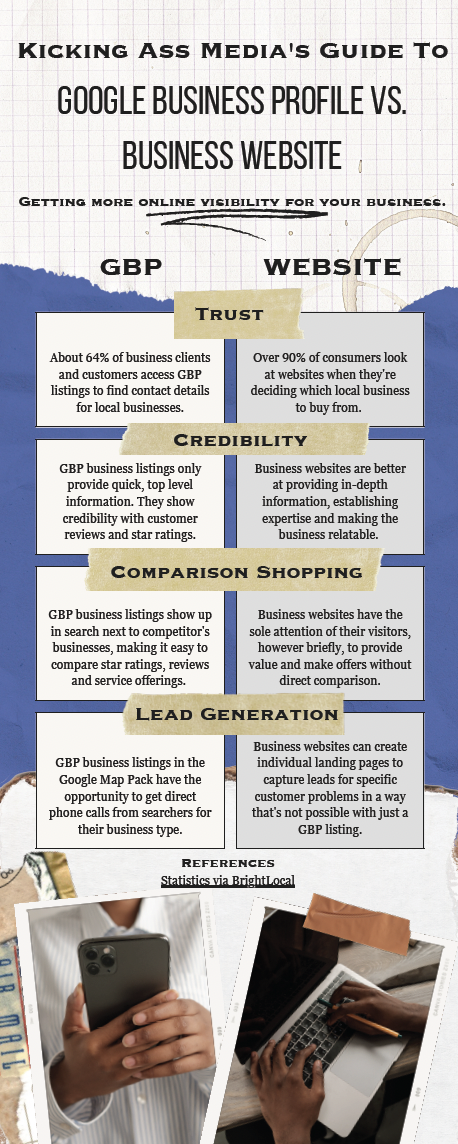 Kicking Ass Media's Guide To

GOOGLE BUSINESS PROFILE VS. BUSINESS WEBSITE

Getting more online visibility for your business.

GBP

WEBSITE

Trust

About 64% of business clients and customers access GBP listings to find contact details for local businesses.

Over 90% of consumers look at websites when they're deciding which local business to buy from.

Credibility

GBP business listings only provide quick, top level information. They show credibility with customer reviews and star ratings.

Business websites are better at providing in-depth information, establishing expertise and making the business relatable.

Comparison Shopping

GBP business listings show up in search next to competitor's businesses, making it easy to compare star ratings, reviews and service offerings.

Business websites have the sole attention of their visitors, however briefly, to provide value and make offers without direct comparison.

Lead Generation

GBP business listings in the Google Map Pack have the opportunity to get direct phone calls from searchers for their business type.

Business websites can create individual landing pages to capture leads for specific customer problems in a way that's not possible with just a GBP listing.

References

Statistics via BrightLocal

AIR MAIL